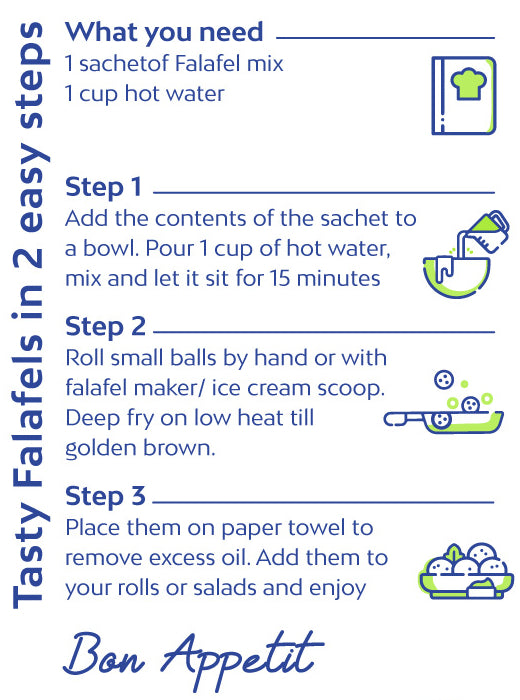 Tasty Falafels in 2 easy steps

What you need
1 sachetof Falafel mix
1 cup hot water

Step 1
Add the contents of the sachet to a bowl. Pour 1 cup of hot water, mix and let it sit for 15 minutes

Step 2
Roll small balls by hand or with falafel maker/ ice cream scoop. Deep fry on low heat till golden brown.

Step 3
Place them on paper towel to remove excess oil. Add them to your rolls or salads and enjoy

Bon Appetit